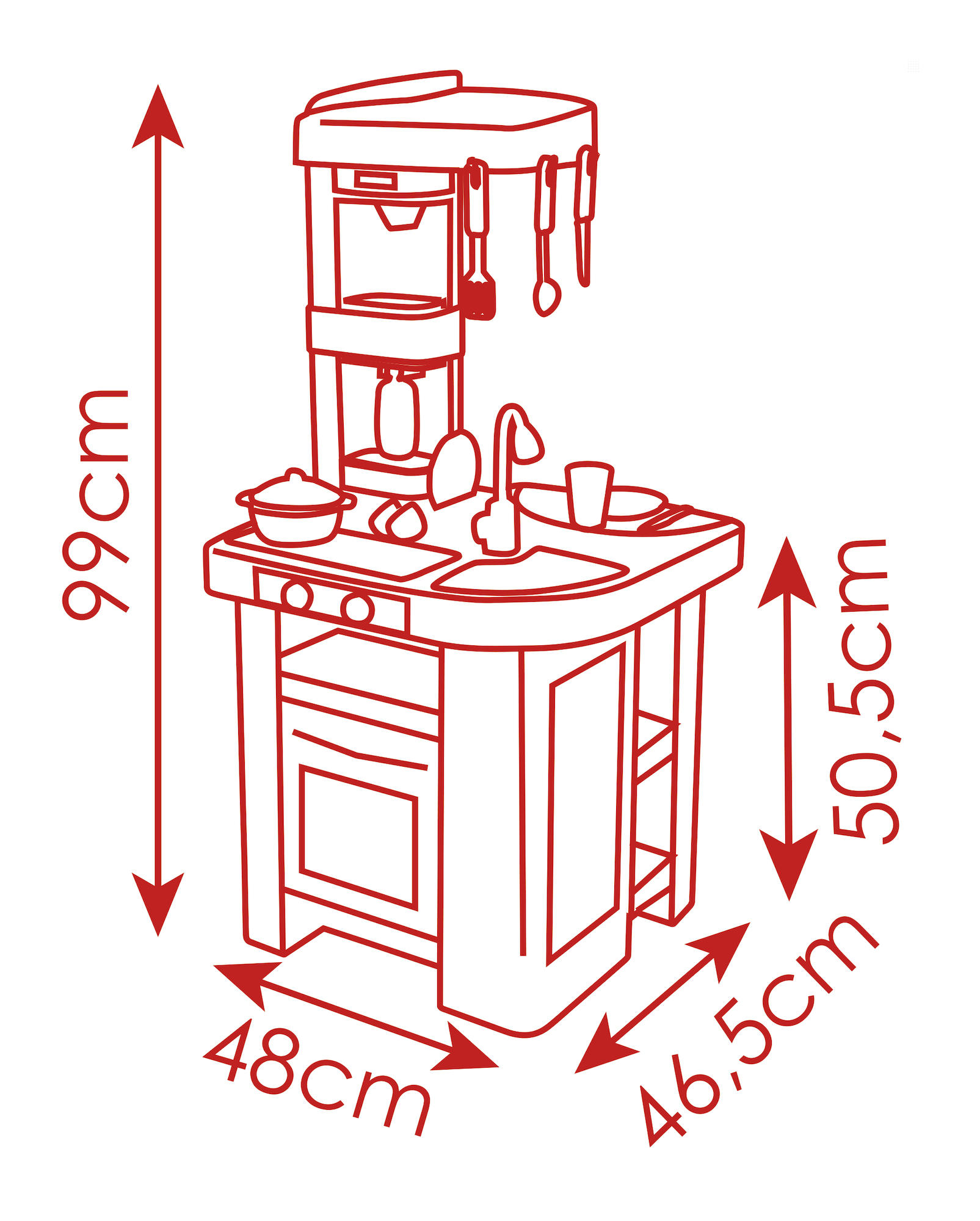 99cm

50,5cm

48cm

46,5cm