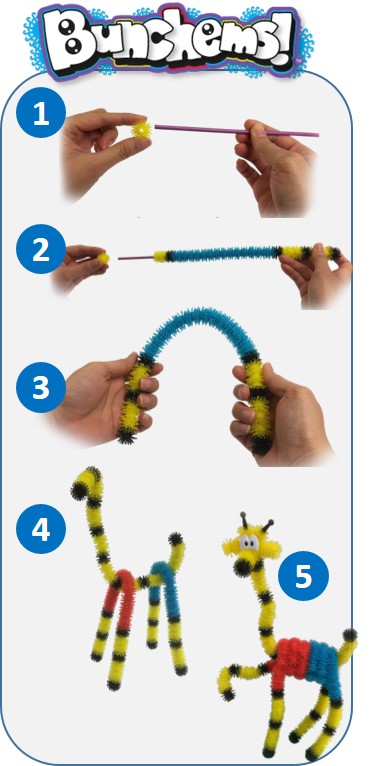 Bunchems!

1

2

3

4

5